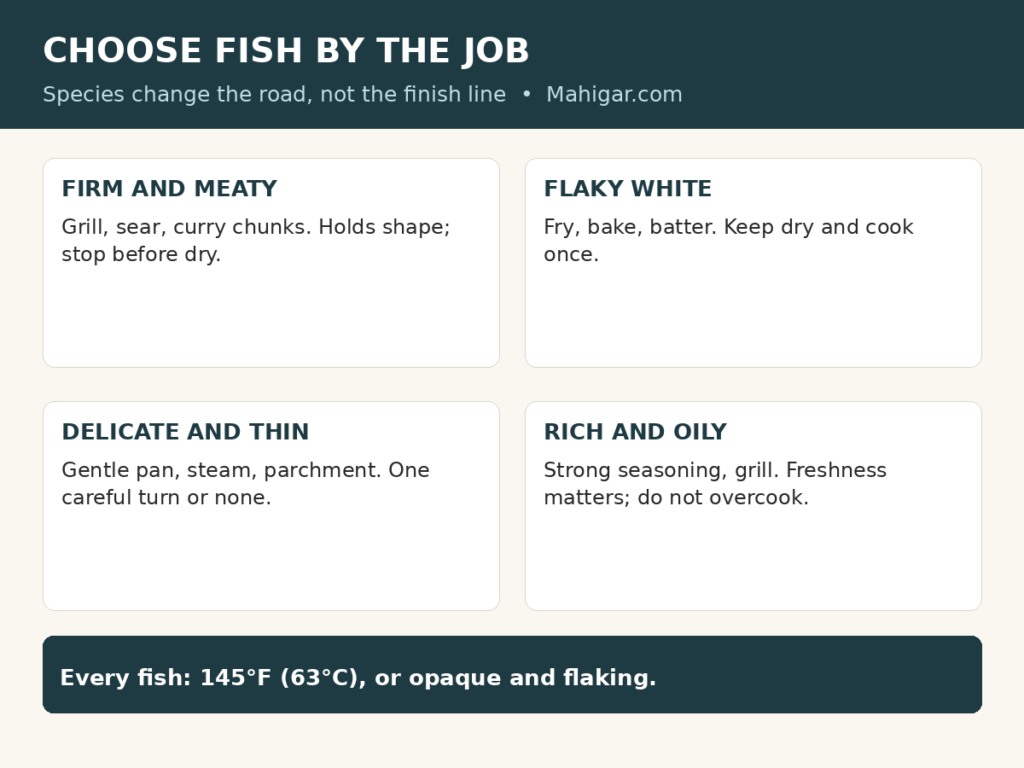 CHOOSE FISH BY THE JOB

Species change the road, not the finish line • Mahigar.com

FIRM AND MEATY

Grill, sear, curry chunks. Holds shape; stop before dry.

FLAKY WHITE

Fry, bake, batter. Keep dry and cook once.

DELICATE AND THIN

Gentle pan, steam, parchment. One careful turn or none.

RICH AND OILY

Strong seasoning, grill. Freshness matters; do not overcook.

Every fish: 145°F (63°C), or opaque and flaking.