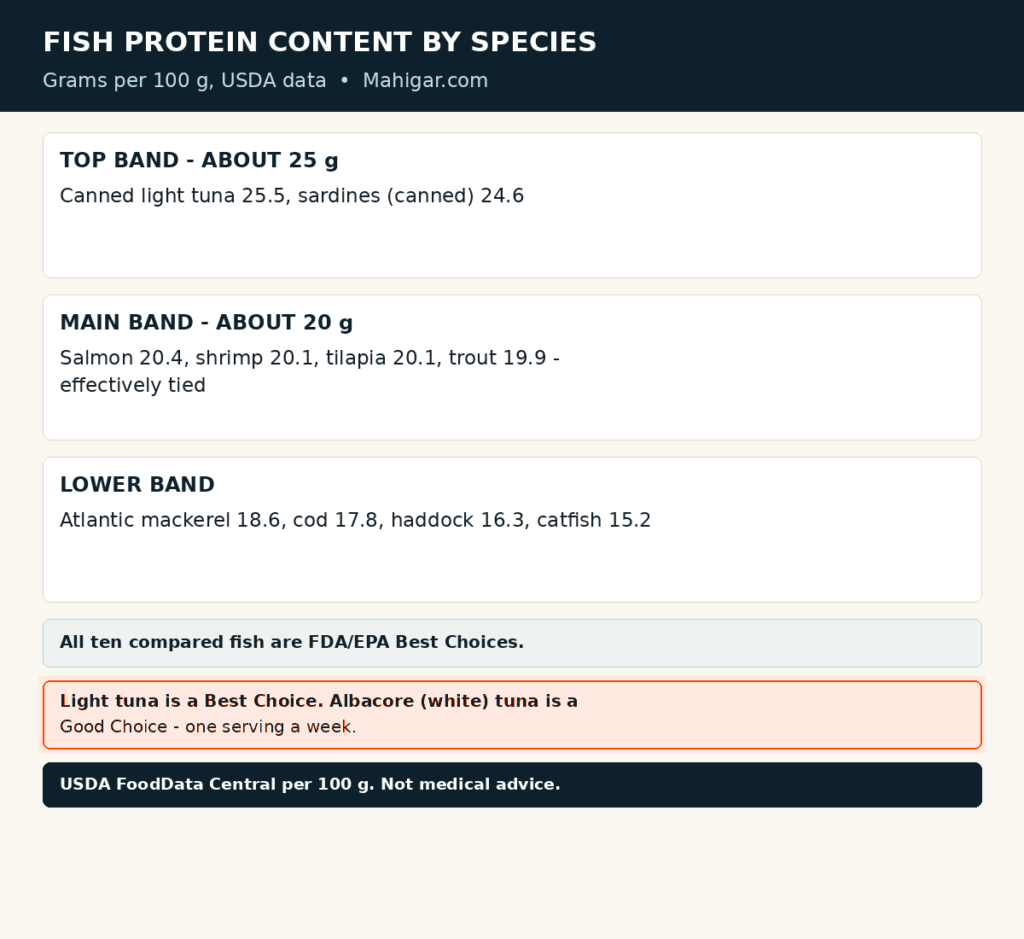 FISH PROTEIN CONTENT BY SPECIES

Grams per 100 g, USDA data • Mahigar.com

TOP BAND - ABOUT 25 g

Canned light tuna 25.5, sardines (canned) 24.6

MAIN BAND - ABOUT 20 g

Salmon 20.4, shrimp 20.1, tilapia 20.1, trout 19.9 - effectively tied

LOWER BAND

Atlantic mackerel 18.6, cod 17.8, haddock 16.3, catfish 15.2

All ten compared fish are FDA/EPA Best Choices.

Light tuna is a Best Choice. Albacore (white) tuna is a Good Choice - one serving a week.

USDA FoodData Central per 100 g. Not medical advice.