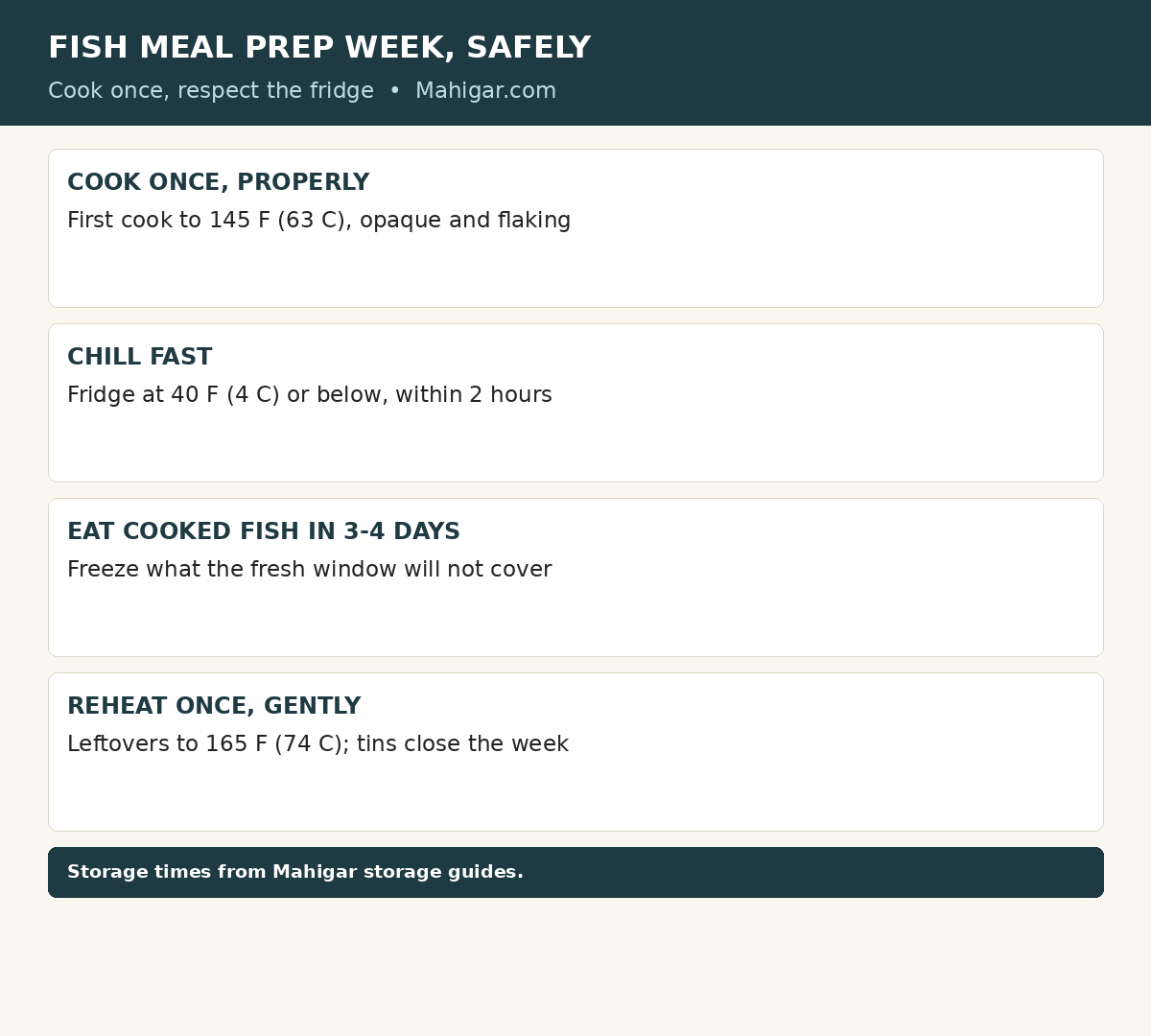 FISH MEAL PREP WEEK, SAFELY

Cook once, respect the fridge • Mahigar.com

COOK ONCE, PROPERLY

First cook to 145 F (63 C), opaque and flaking

CHILL FAST

Fridge at 40 F (4 C) or below, within 2 hours

EAT COOKED FISH IN 3-4 DAYS

Freeze what the fresh window will not cover

REHEAT ONCE, GENTLY

Leftovers to 165 F (74 C); tins close the week

Storage times from Mahigar storage guides.